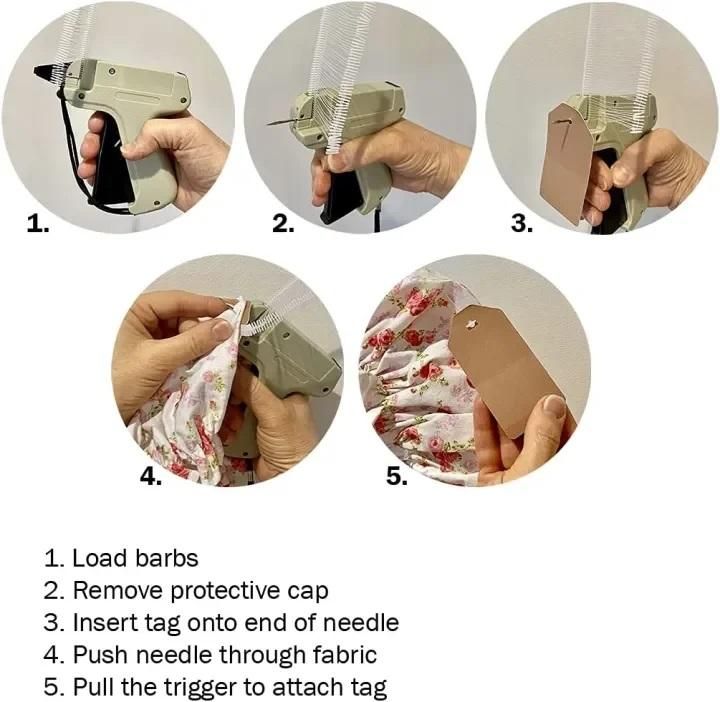 1.

2.

3.

4.

5.

1. Load barbs
2. Remove protective cap
3. Insert tag onto end of needle
4. Push needle through fabric
5. Pull the trigger to attach tag